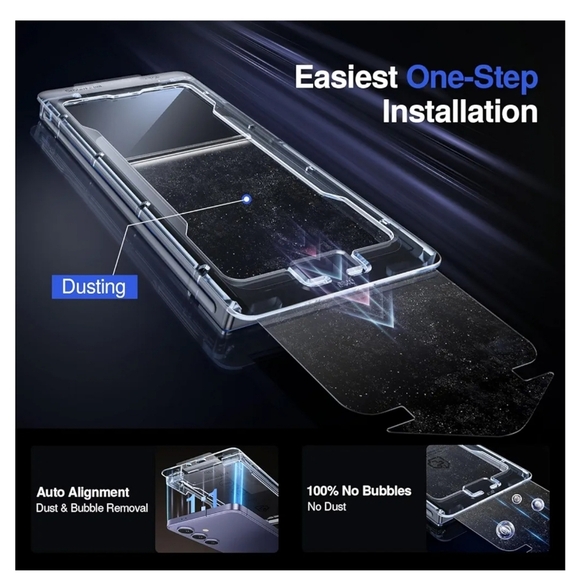 Easiest One-Step Installation

Dusting

Auto Alignment
Dust & Bubble Removal

1:1

100% No Bubbles
No Dust